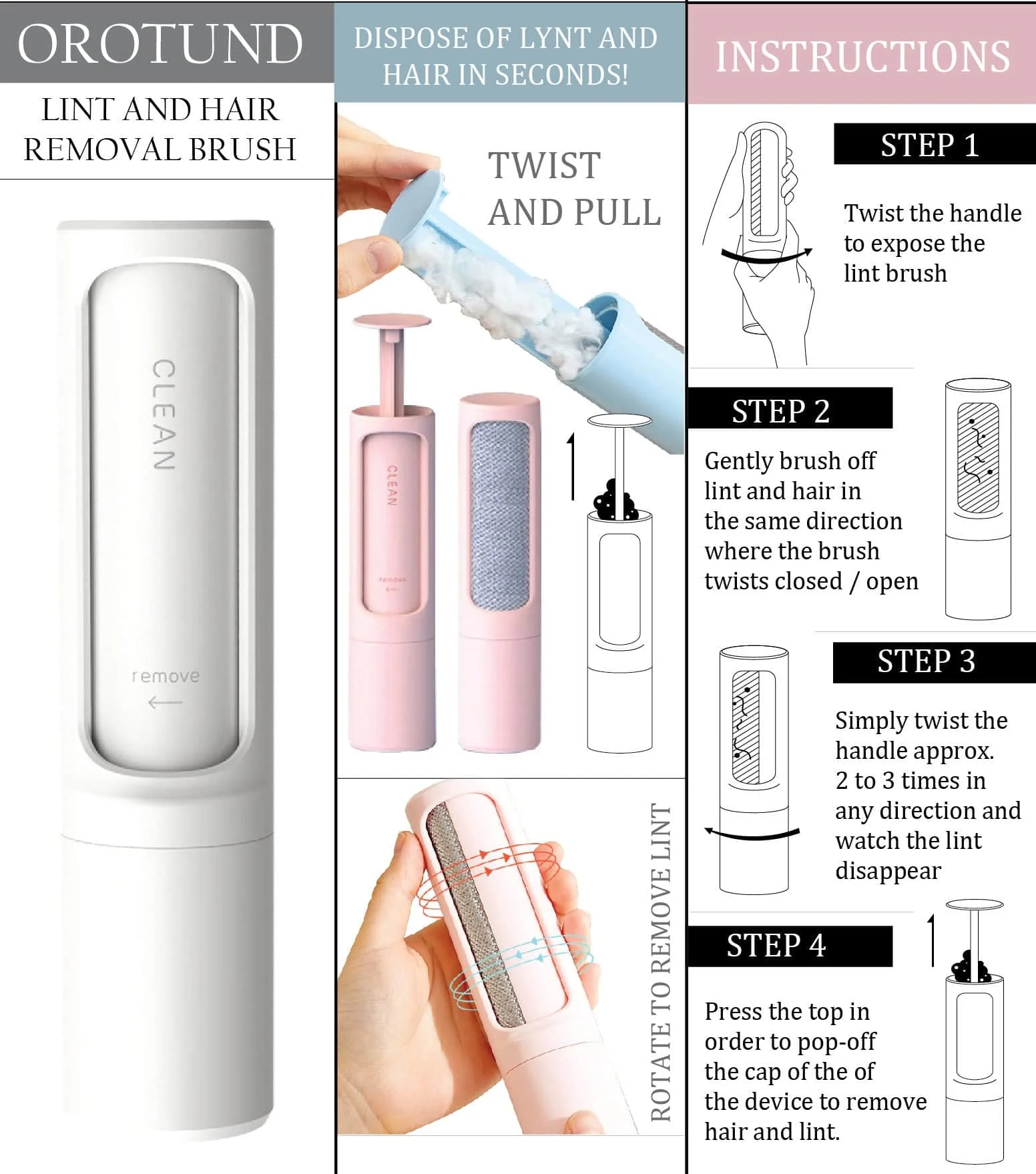 OROTUND

LINT AND HAIR REMOVAL BRUSH

CLEAN

remove

DISPOSE OF LYNT AND HAIR IN SECONDS!

TWIST AND PULL

CLEAN

remove

ROTATE TO REMOVE LINT

INSTRUCTIONS

STEP 1

Twist the handle to expose the lint brush

STEP 2

Gently brush off lint and hair in the same direction where the brush twists closed / open

STEP 3

Simply twist the handle approx. 2 to 3 times in any direction and watch the lint disappear

STEP 4

Press the top in order to pop-off the cap of the of the device to remove hair and lint.